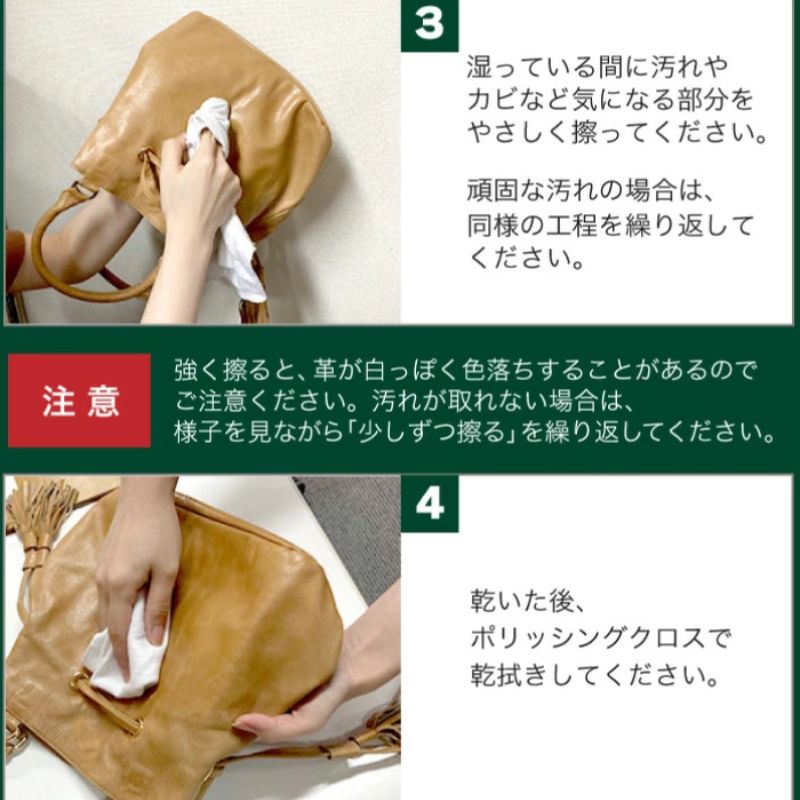 3

湿っている間に汚れやカビなど気になる部分をやさしく擦ってください。

頑固な汚れの場合は、同様の工程を繰り返してください。

注意

強く擦ると、革が白っぽく色落ちすることがあるのでご注意ください。汚れが取れない場合は、様子を見ながら「少しずつ擦る」を繰り返してください。

4

乾いた後、ポリッシングクロスで乾拭きしてください。