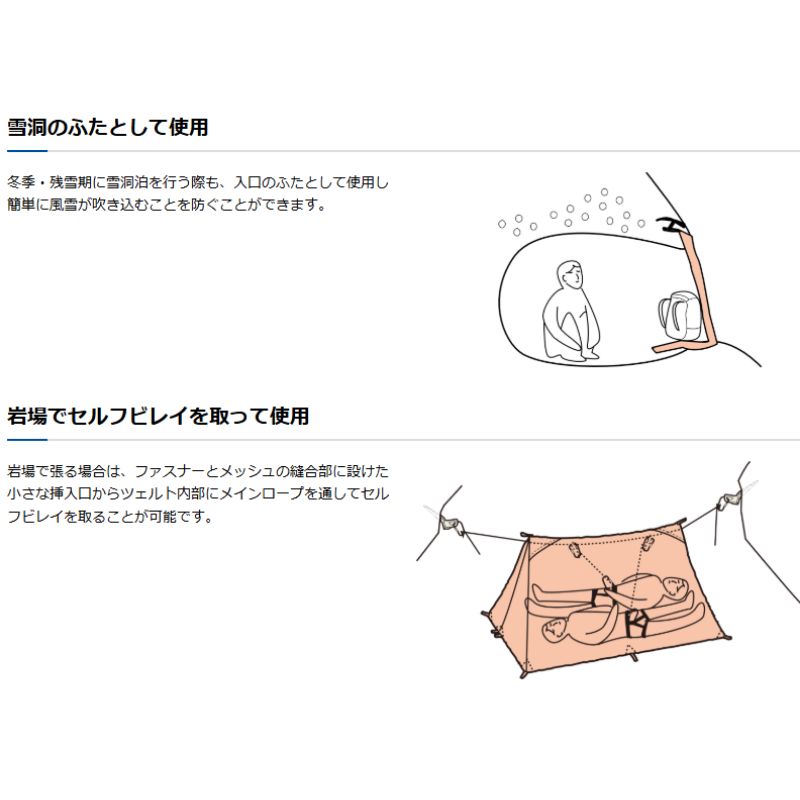 雪洞のふたとして使用

冬季・残雪期に雪洞泊を行う際も、入口のふたとして使用し簡単に風雪が吹き込むことを防ぐことができます。

岩場でセルフビレイを取って使用

岩場で張る場合は、ファスナーとメッシュの縫合部に設けた小さな挿入口からツェルト内部にメインロープを通してセルフビレイを取ることが可能です。